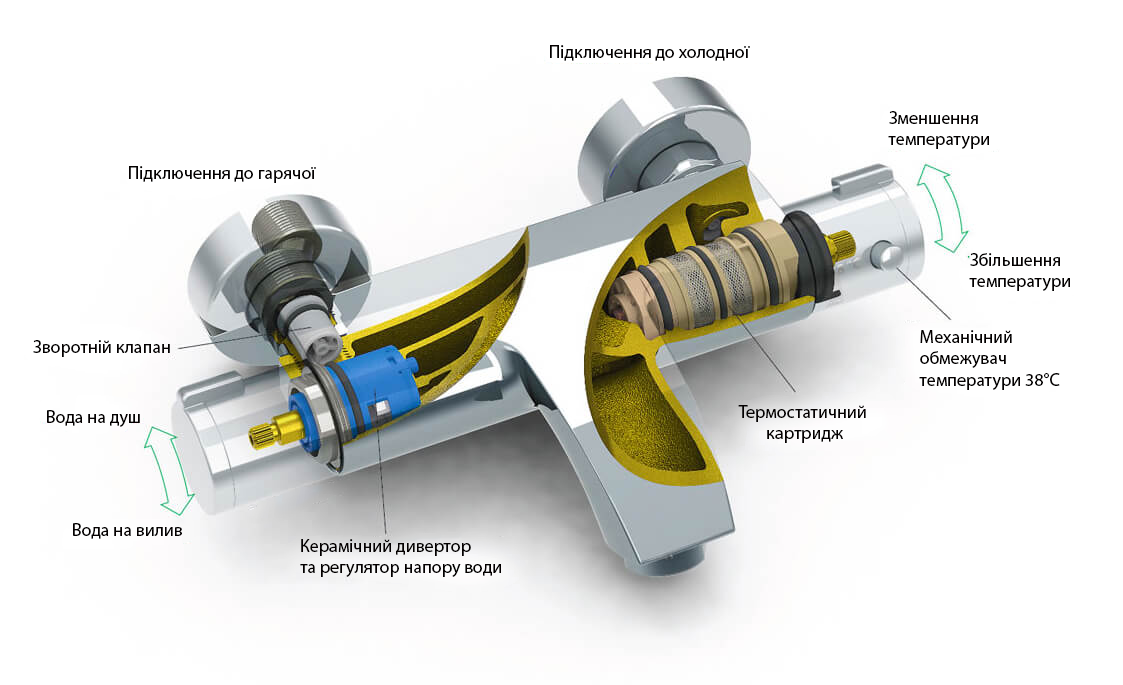 Підключення до холодної

Зменшення температури

Підключення до гарячої

Збільшення температури

Зворотній клапан

Механічний обмежувач температури 38°C

Вода на душ

Термостатичний картридж

Вода на вилив

Керамічний дивертор та регулятор напору води